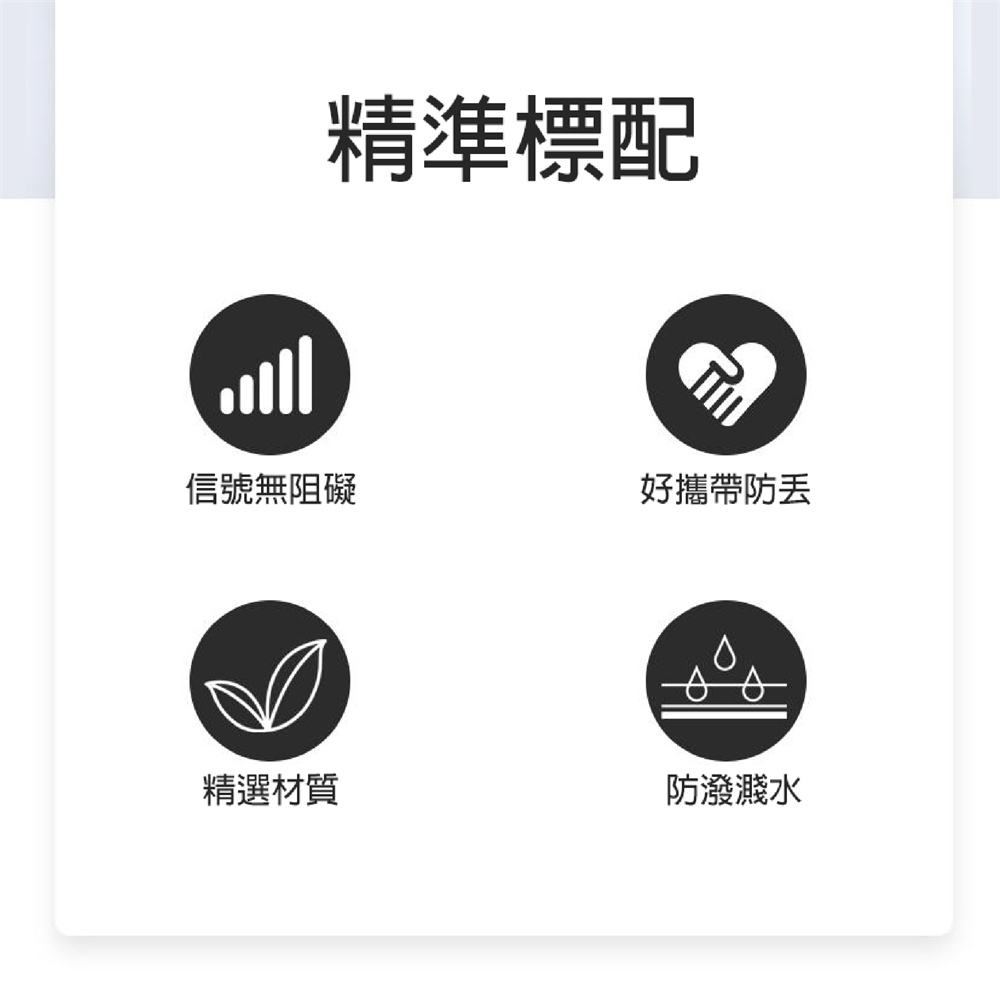 精準標配

信號無阻礙

好攜帶防丟

精選材質

防潑濺水